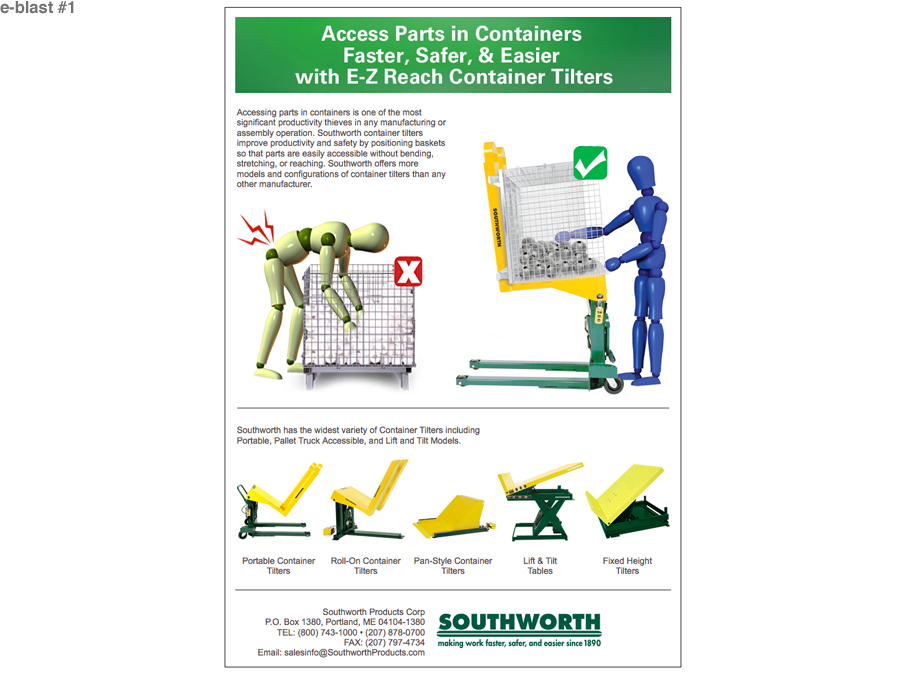 e-blast #1

Access Parts in Containers Faster, Safer, & Easier with E-Z Reach Container Tilters

Accessing parts in containers is one of the most significant productivity thieves in any manufacturing or assembly operation. Southworth container tilters improve productivity and safety by positioning baskets so that parts are easily accessible without bending, stretching, or reaching. Southworth offers more models and configurations of container tilters than any other manufacturer.

SOUTHWORTH

Southworth has the widest variety of Container Tilters including Portable, Pallet Truck Accessible, and Lift and Tilt Models.

Portable Container Tilters

Roll-On Container Tilters

Pan-Style Container Tilters

Lift & Tilt Tables

Fixed Height Tilters

Southworth Products Corp
P.O. Box 1380, Portland, ME 04104-1380
TEL: (800) 743-1000 • (207) 878-0700
FAX: (207) 797-4734
Email: salesinfo@SouthworthProducts.com

SOUTHWORTH
making work faster, safer, and easier since 1890